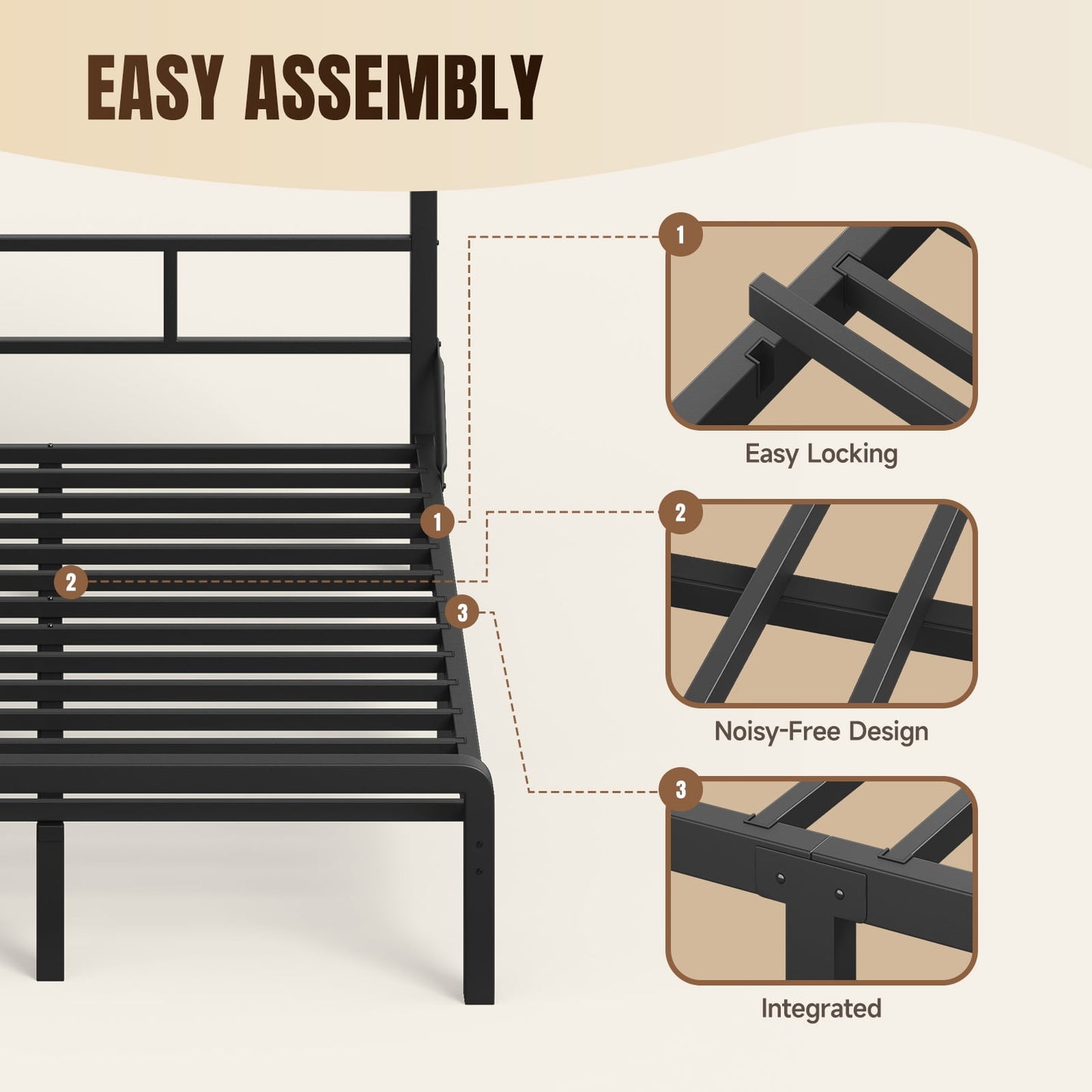 EASY ASSEMBLY

1

2

3

1

Easy Locking

2

Noisy-Free Design

3

Integrated